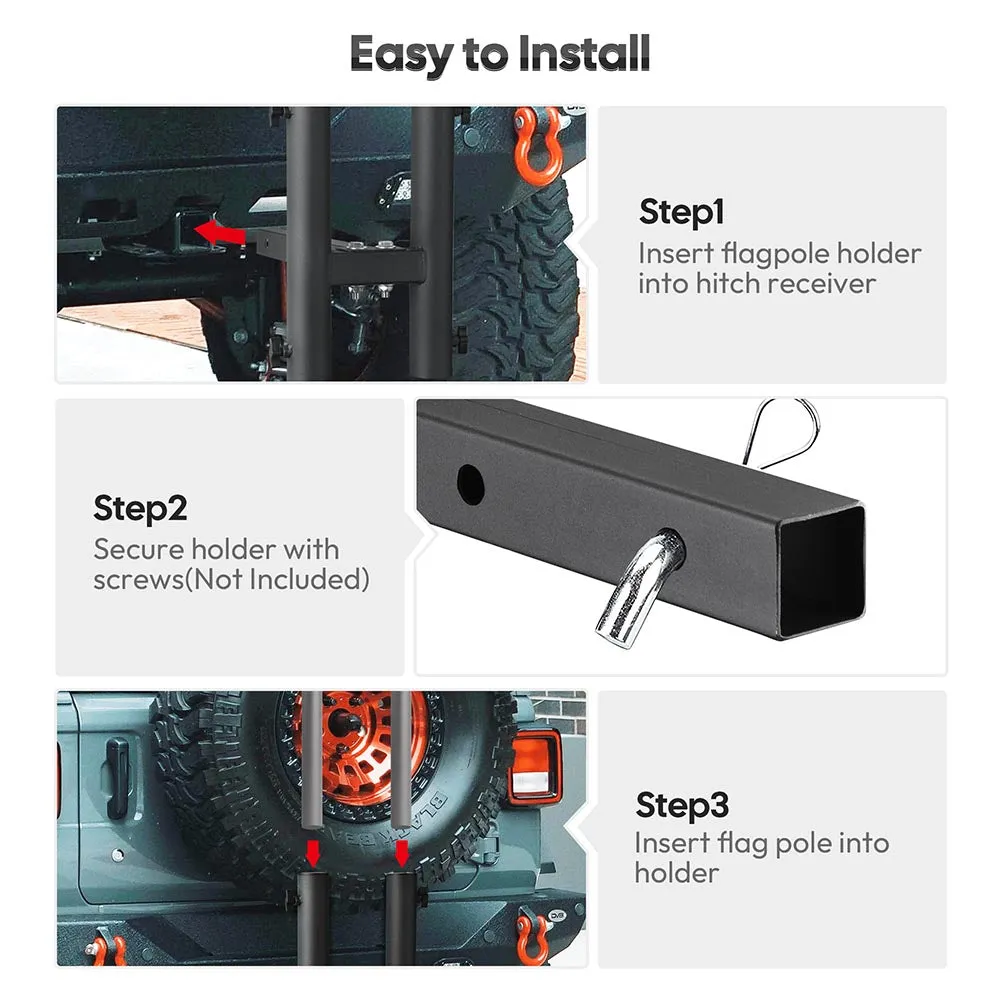 Easy to Install

Step1
Insert flagpole holder into hitch receiver

Step2
Secure holder with screws(Not Included)

Step3
Insert flag pole into holder